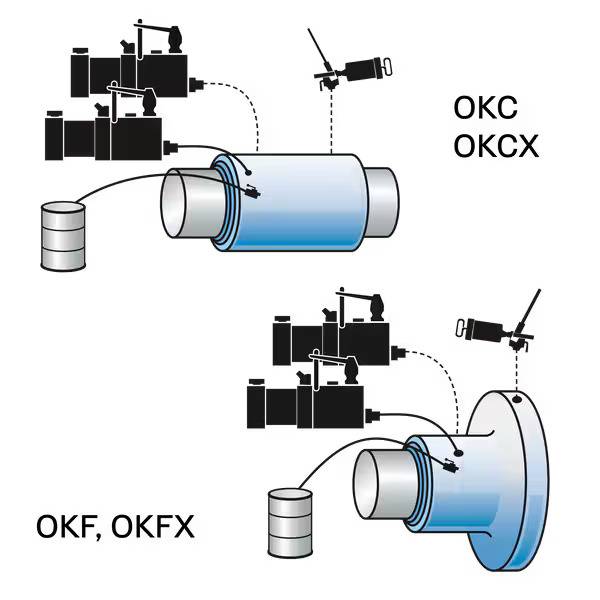 OKC
OKCX

OKF, OKFX