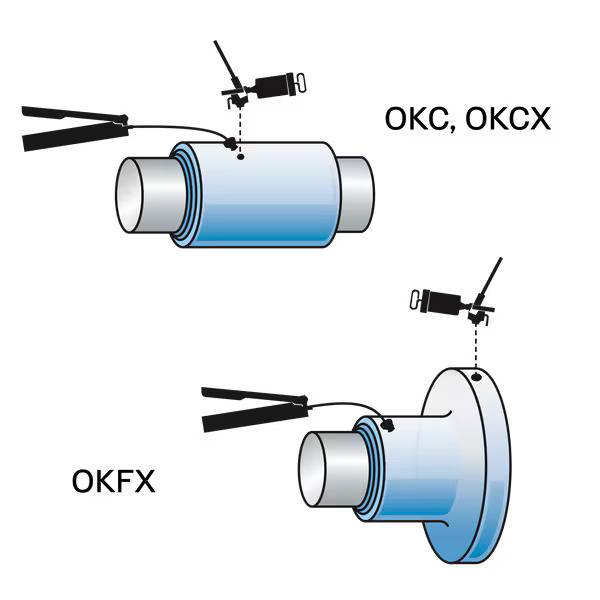 OKC, OKCX

OKFX