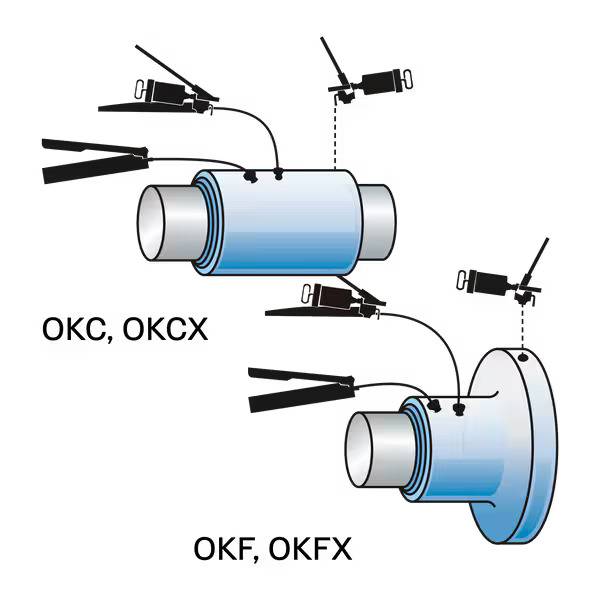 OKC, OKCX

OKF, OKFX